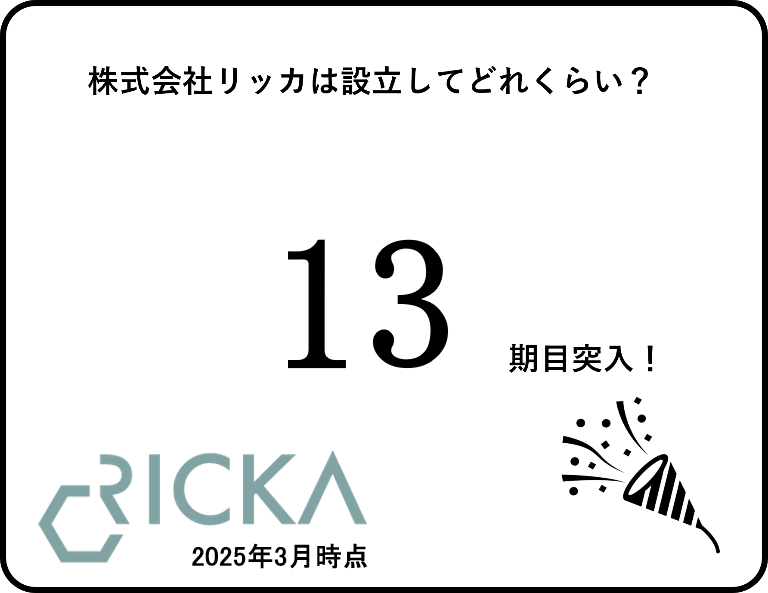 株式会社リッカは設立してどれくらい？

13

期目突入！

RICKA

2025年3月時点